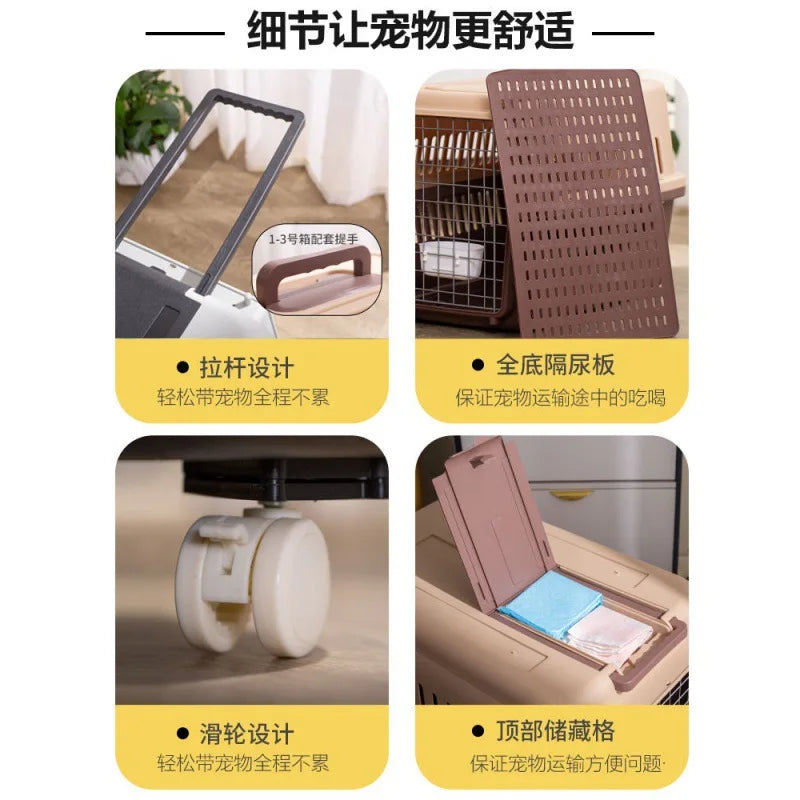 细节让宠物更舒适

1-3号箱配套提手

● 拉杆设计
轻松带宠物全程不累

● 全底隔尿板
保证宠物运输途中的吃喝

● 滑轮设计
轻松带宠物全程不累

● 顶部储藏格
保证宠物运输方便问题·