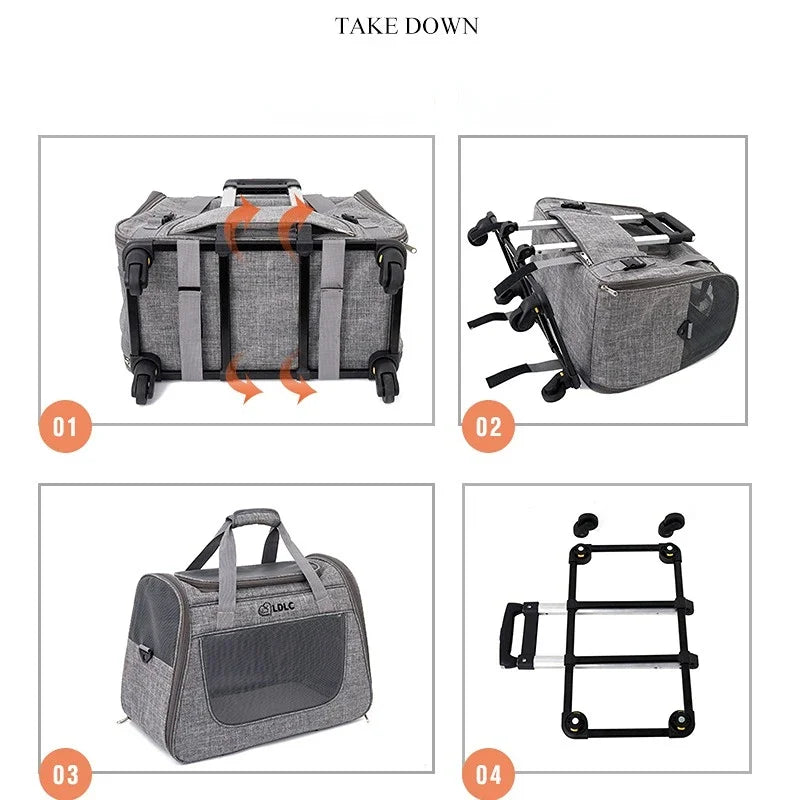 TAKE DOWN

01

02

LDLC

03

04