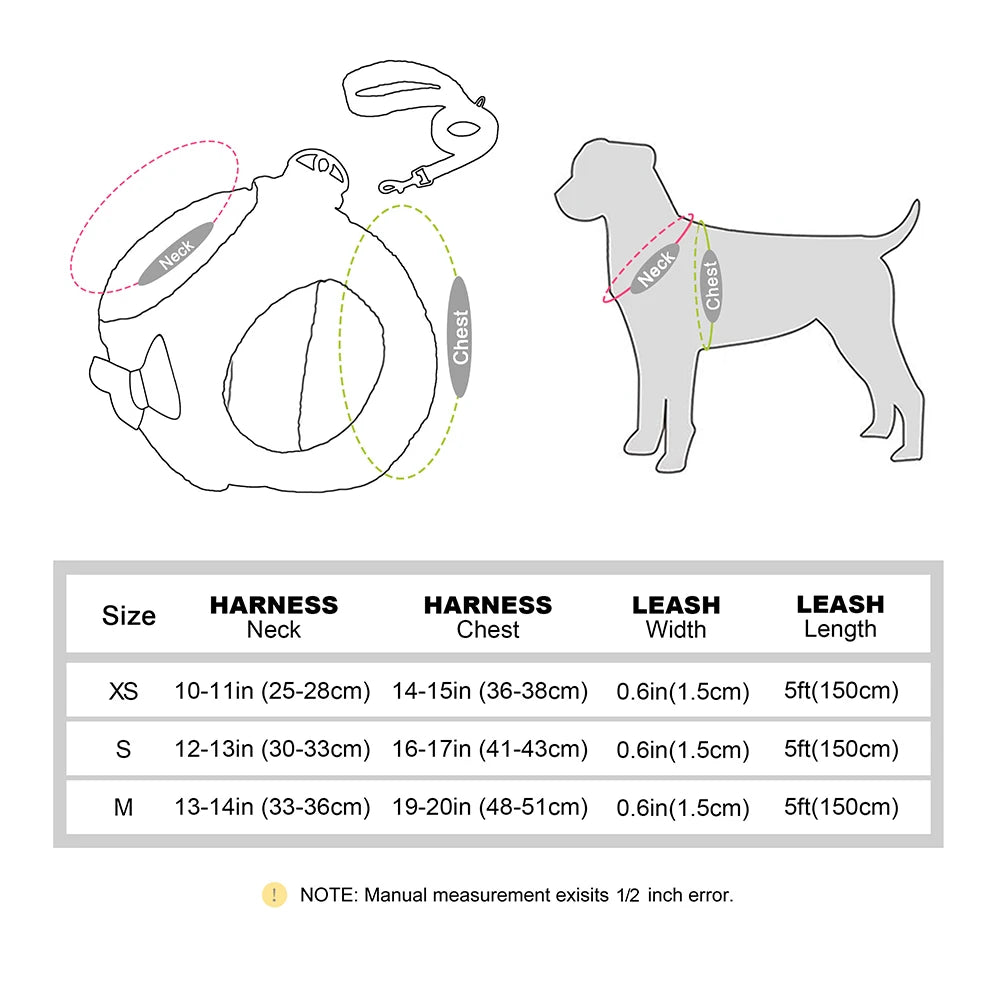 Neck

Chest

Neck

Chest

| Size | HARNESS Neck | HARNESS Chest | LEASH Width | LEASH Length |
|---|---|---|---|---|
| XS | 10-11in (25-28cm) | 14-15in (36-38cm) | 0.6in(1.5cm) | 5ft(150cm) |
| S | 12-13in (30-33cm) | 16-17in (41-43cm) | 0.6in(1.5cm) | 5ft(150cm) |
| M | 13-14in (33-36cm) | 19-20in (48-51cm) | 0.6in(1.5cm) | 5ft(150cm) |

! NOTE: Manual measurement exisits 1/2 inch error.