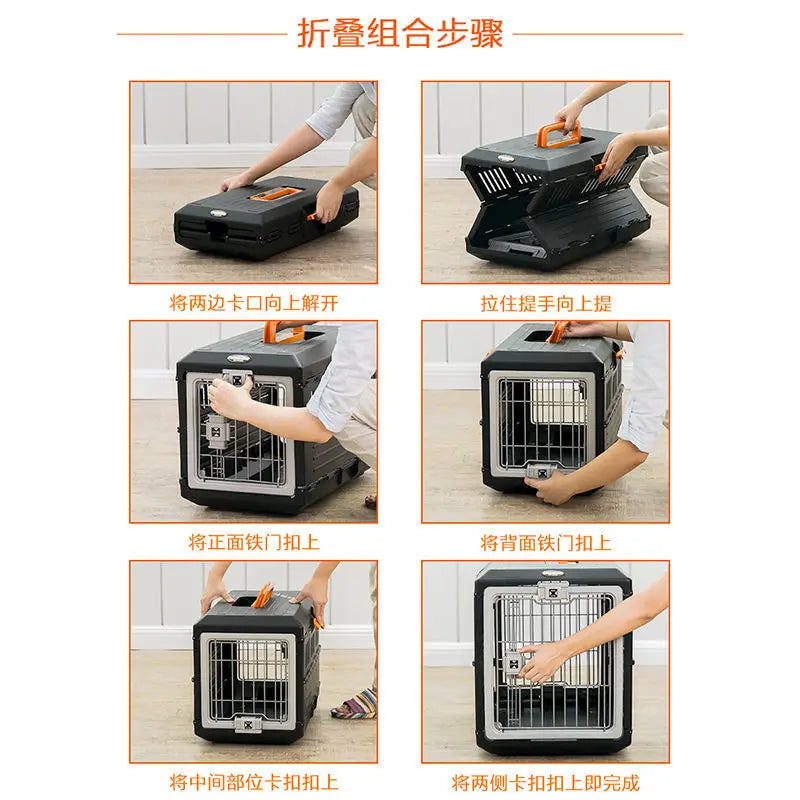 折叠组合步骤

将两边卡口向上解开

拉住提手向上提

将正面铁门扣上

将背面铁门扣上

将中间部位卡扣扣上

将两侧卡扣扣上即完成