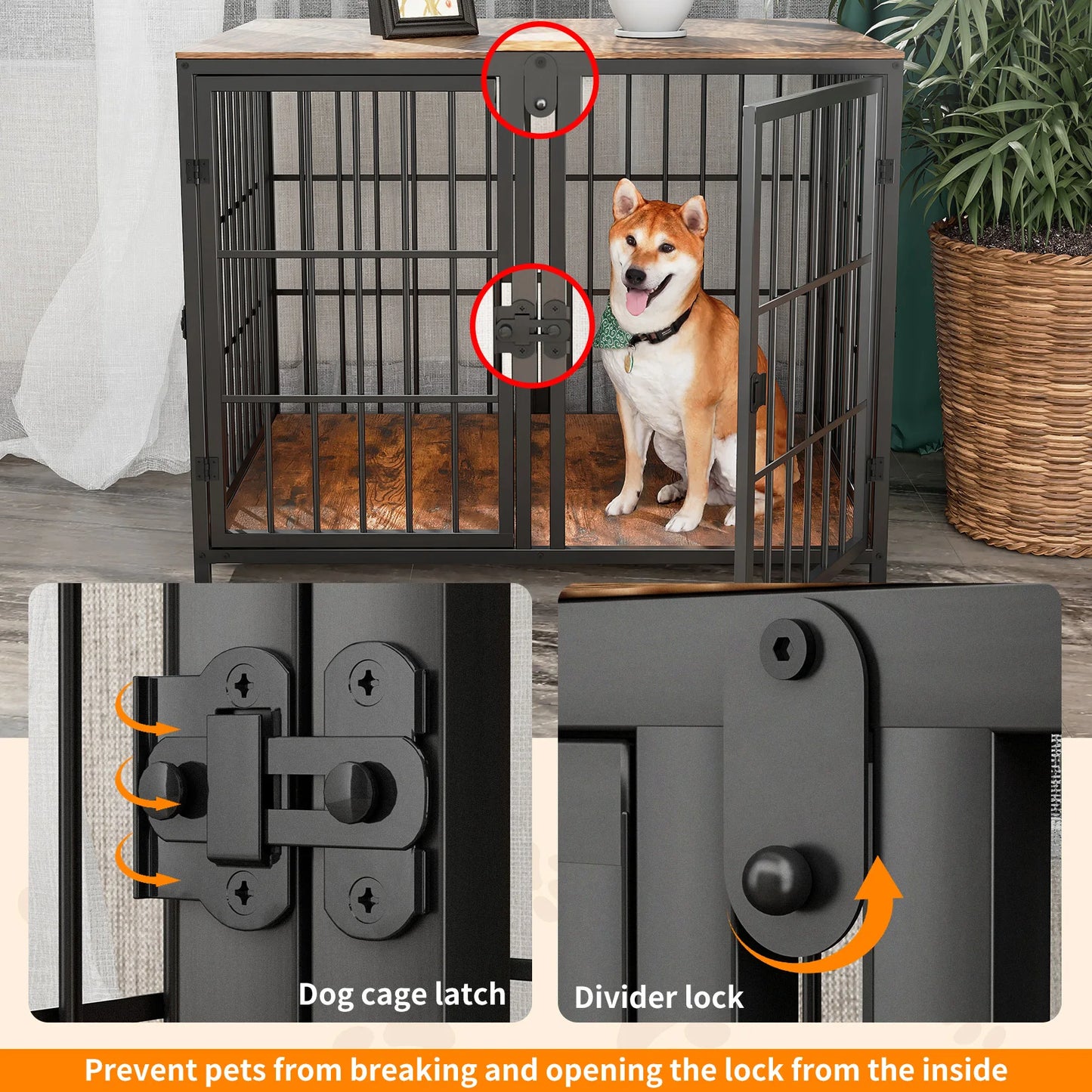 Dog cage latch

Divider lock

Prevent pets from breaking and opening the lock from the inside