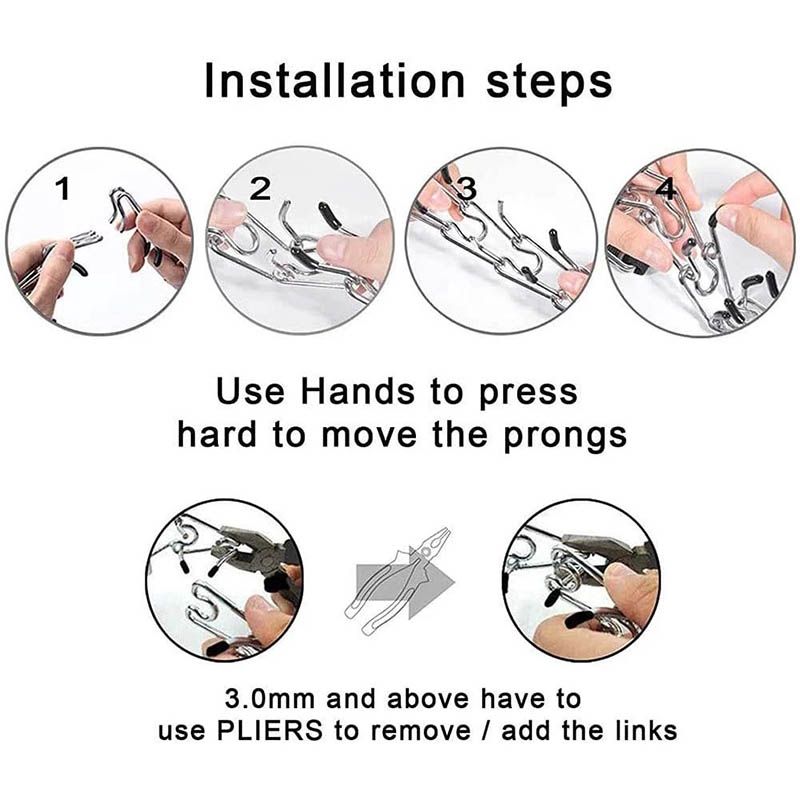 Installation steps

1

2

3

4

Use Hands to press hard to move the prongs

3.0mm and above have to use PLIERS to remove / add the links