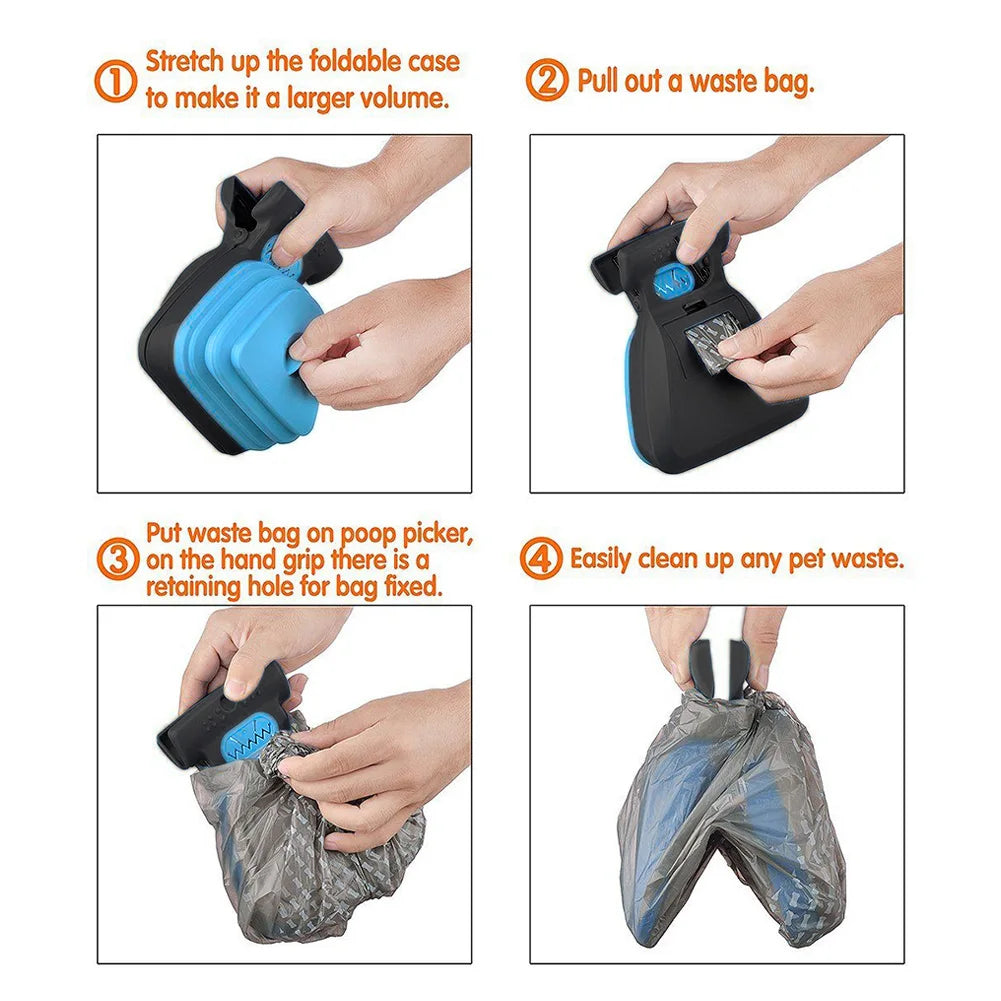 ① Stretch up the foldable case to make it a larger volume.

② Pull out a waste bag.

③ Put waste bag on poop picker, on the hand grip there is a retaining hole for bag fixed.

④ Easily clean up any pet waste.