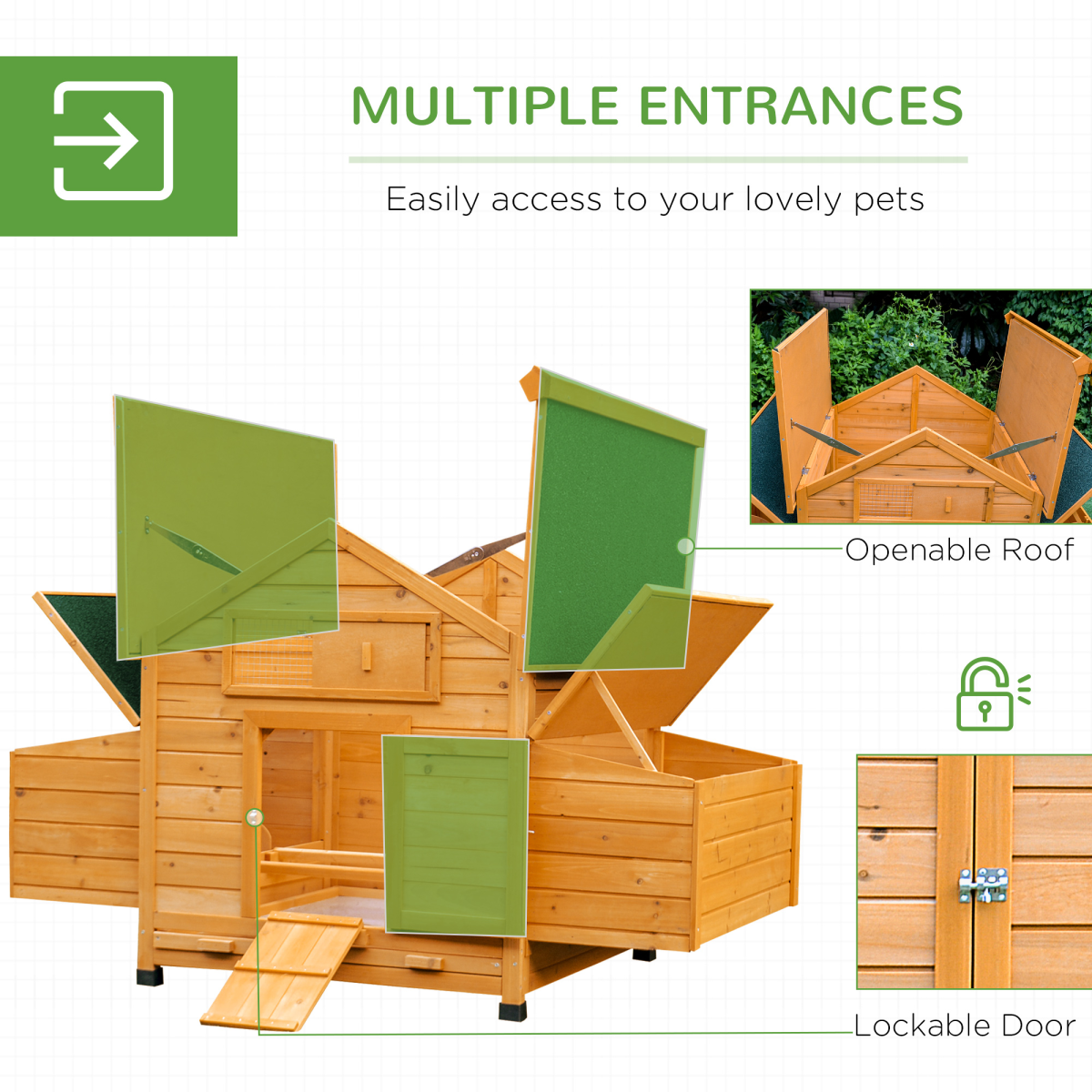 MULTIPLE ENTRANCES

Easily access to your lovely pets

Openable Roof

Lockable Door